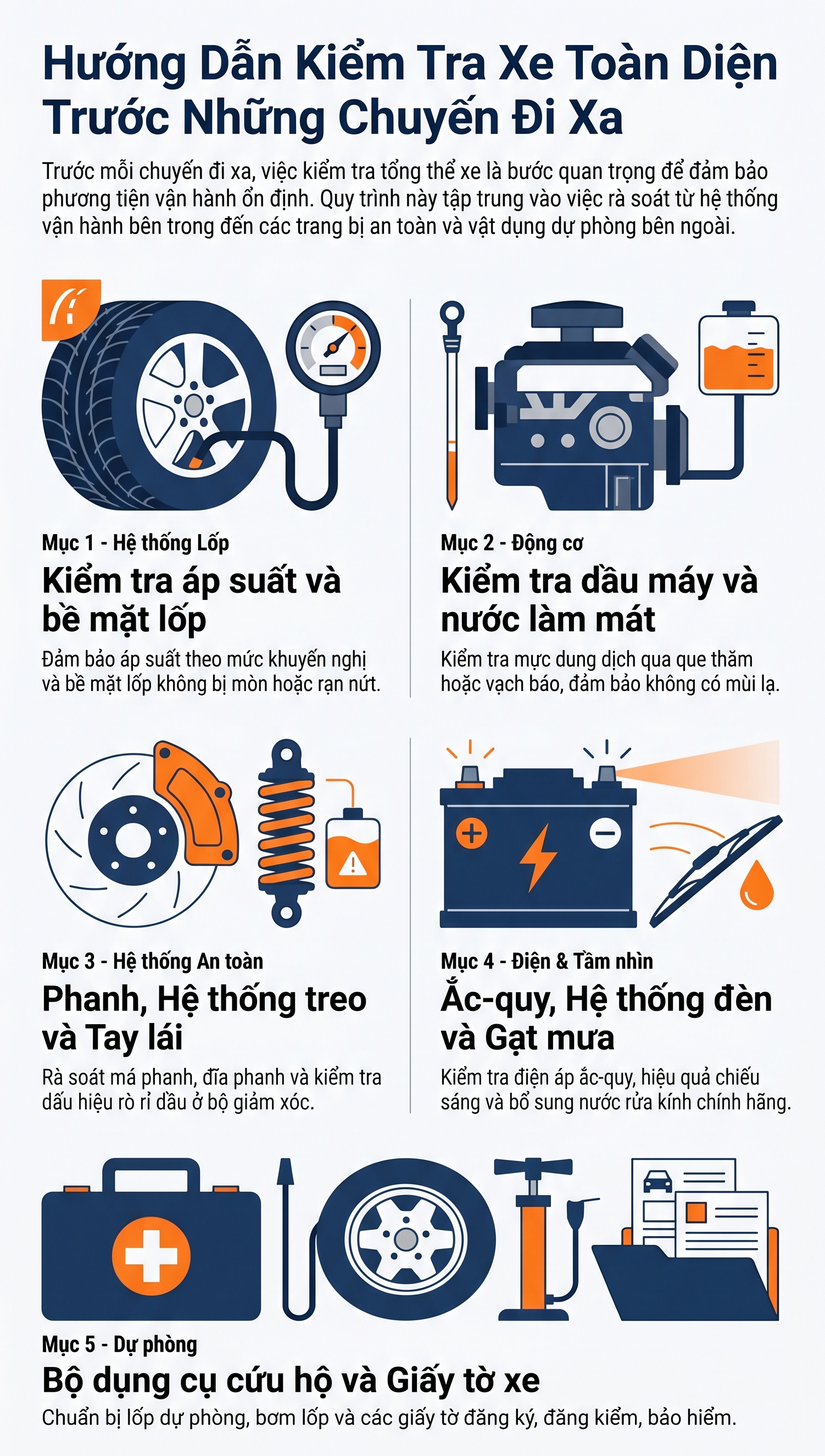 Hướng Dẫn Kiểm Tra Xe Toàn Diện Trước Những Chuyến Đi Xa

Trước mỗi chuyến đi xa, việc kiểm tra tổng thể xe là bước quan trọng để đảm bảo phương tiện vận hành ổn định. Quy trình này tập trung vào việc rà soát từ hệ thống vận hành bên trong đến các trang bị an toàn và vật dụng dự phòng bên ngoài.

Mục 1 - Hệ thống Lốp

Kiểm tra áp suất và bề mặt lốp

Đảm bảo áp suất theo mức khuyến nghị và bề mặt lốp không bị mòn hoặc rạn nứt.

Mục 2 - Động cơ

Kiểm tra dầu máy và nước làm mát

Kiểm tra mực dung dịch qua que thăm hoặc vạch báo, đảm bảo không có mùi lạ.

Mục 3 - Hệ thống An toàn

Phanh, Hệ thống treo và Tay lái

Rà soát má phanh, đĩa phanh và kiểm tra dấu hiệu rò rỉ dầu ở bộ giảm xóc.

Mục 4 - Điện & Tầm nhìn

Ắc-quy, Hệ thống đèn và Gạt mưa

Kiểm tra điện áp ắc-quy, hiệu quả chiếu sáng và bổ sung nước rửa kính chính hãng.

Mục 5 - Dự phòng

Bộ dụng cụ cứu hộ và Giấy tờ xe

Chuẩn bị lốp dự phòng, bơm lốp và các giấy tờ đăng ký, đăng kiểm, bảo hiểm.