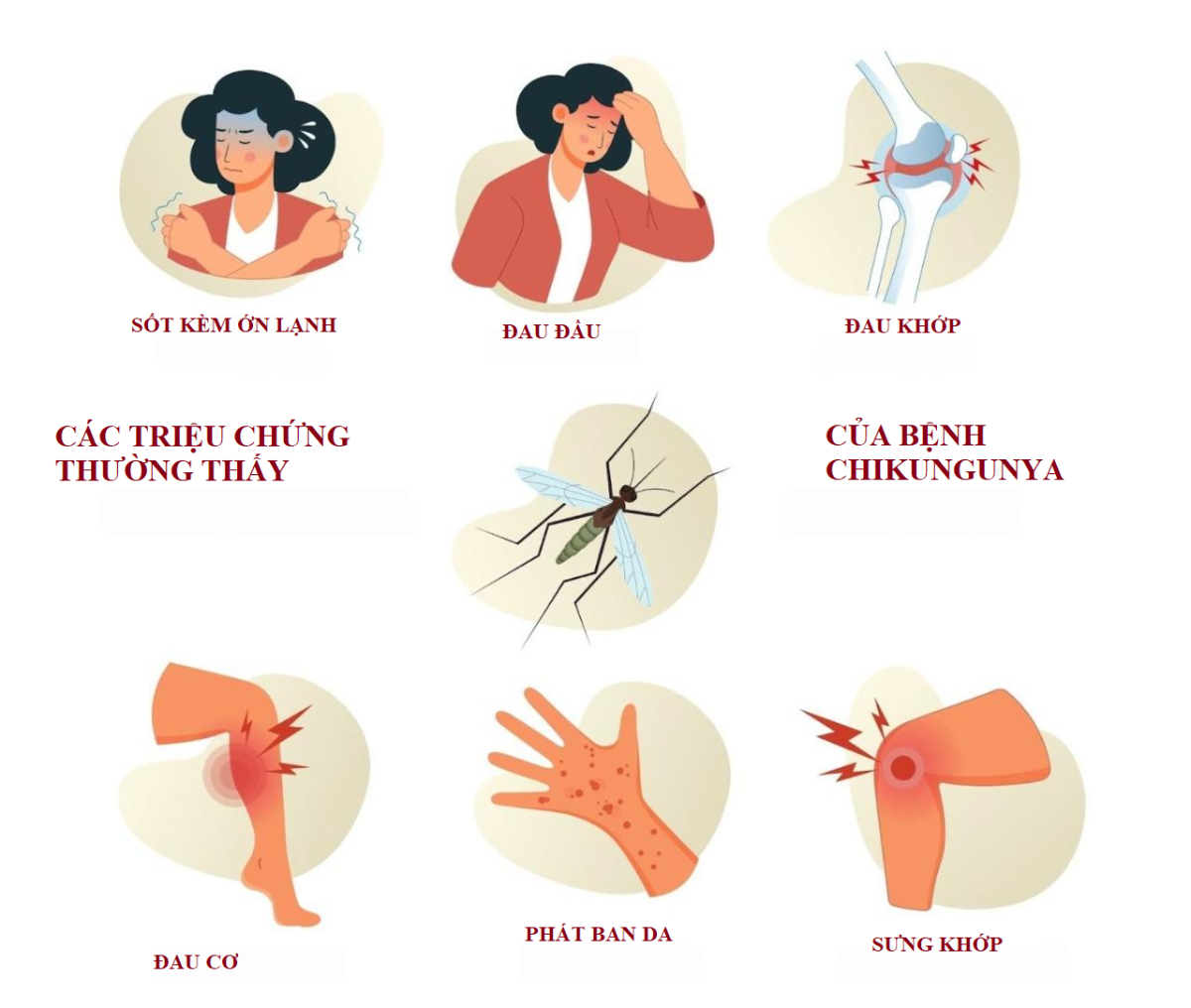 SỐT KÈM ỚN LẠNH

ĐAU ĐẦU

ĐAU KHỚP

CÁC TRIỆU CHỨNG THƯỜNG THẤY

CỦA BỆNH CHIKUNGUNYA

ĐAU CƠ

PHÁT BAN DA

SƯNG KHỚP